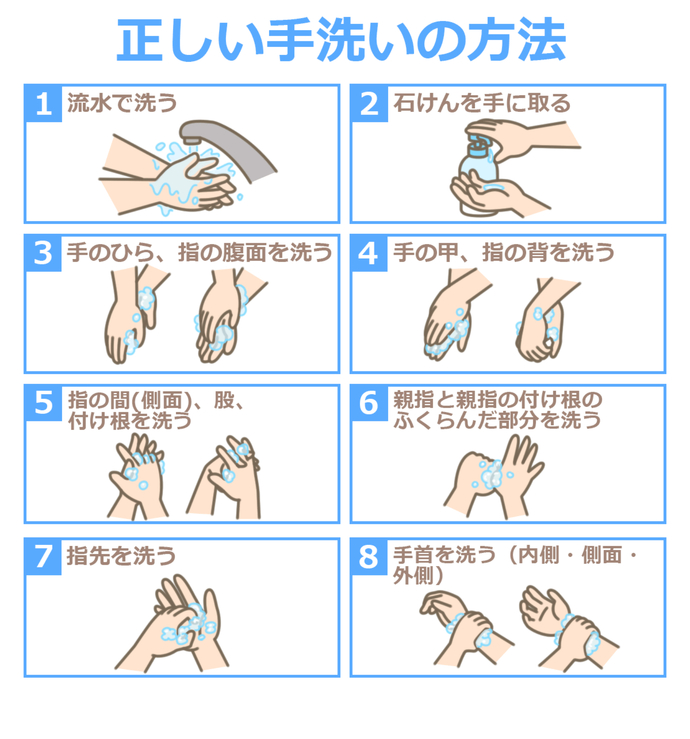 正しい手洗いの方法

1 流水で洗う

2 石けんを手に取る

3 手のひら、指の腹面を洗う

4 手の甲、指の背を洗う

5 指の間(側面)、股、付け根を洗う

6 親指と親指の付け根のふくらんだ部分を洗う

7 指先を洗う

8 手首を洗う（内側・側面・外側）